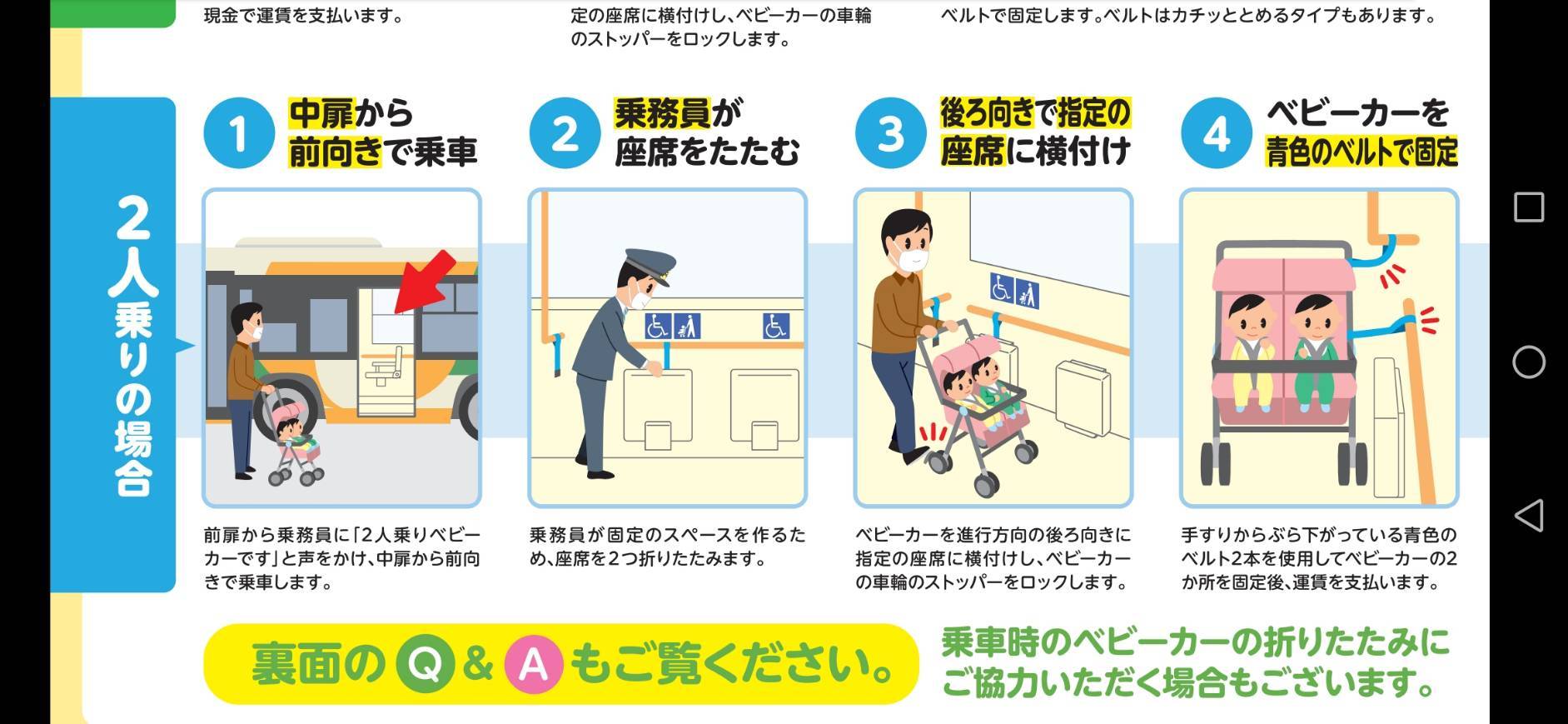 現金で運賃を支払います。

定の座席に横付けし、ベビーカーの車輪のストッパーをロックします。

ベルトで固定します。ベルトはカチッととめるタイプもあります。

2人乗りの場合

1 中扉から前向きで乗車

前扉から乗務員に「2人乗りベビーカーです」と声をかけ、中扉から前向きで乗車します。

2 乗務員が座席をたたむ

乗務員が固定のスペースを作るため、座席を2つ折りたたみます。

3 後ろ向きで指定の座席に横付け

ベビーカーを進行方向の後ろ向きに指定の座席に横付けし、ベビーカーの車輪のストッパーをロックします。

4 ベビーカーを青色のベルトで固定

手すりからぶら下がっている青色のベルト2本を使用してベビーカーの2か所を固定後、運賃を支払います。

裏面のQ&Aもご覧ください。

乗車時のベビーカーの折りたたみにご協力いただく場合もございます。