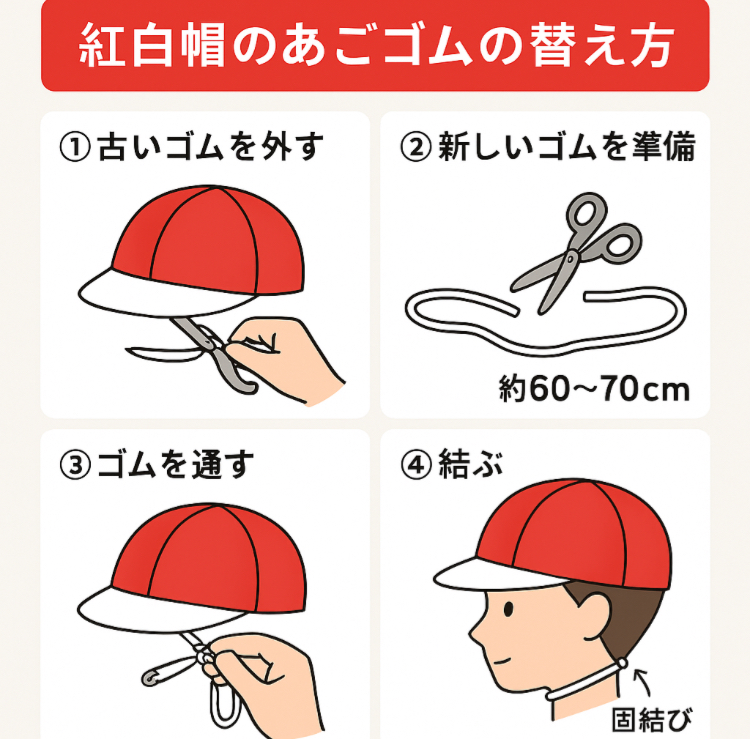 紅白帽のあごゴムの替え方

①古いゴムを外す

②新しいゴムを準備

約60〜70cm

③ゴムを通す

④結ぶ

固結び